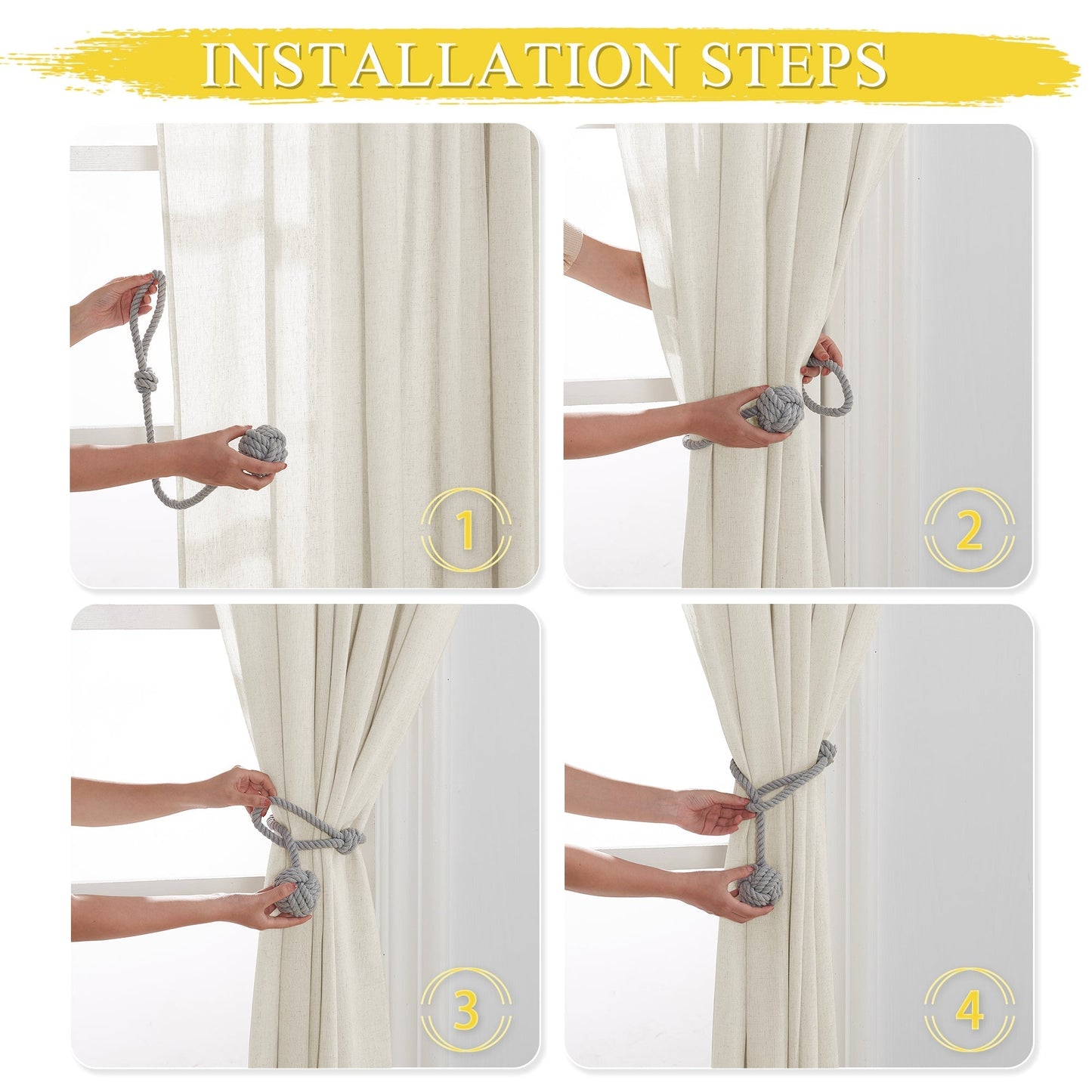 INSTALLATION STEPS

1

2

3

4