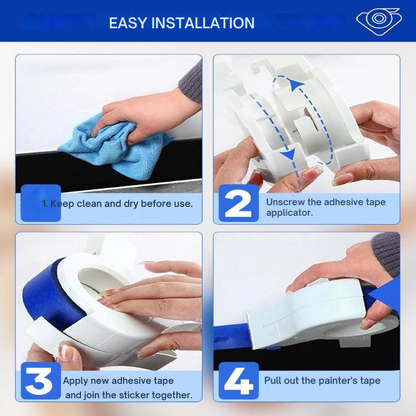 EASY INSTALLATION

1. Keep clean and dry before use.

2 Unscrew the adhesive tape applicator.

3 Apply new adhesive tape and join the sticker together.

4 Pull out the painter's tape