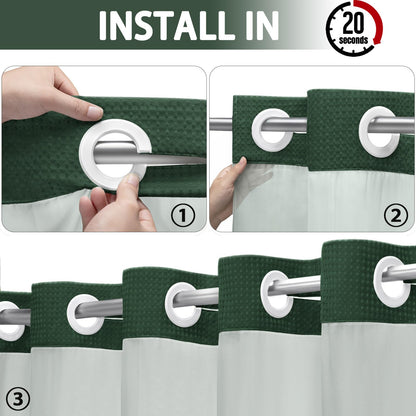 INSTALL IN

20
seconds

①

②

③